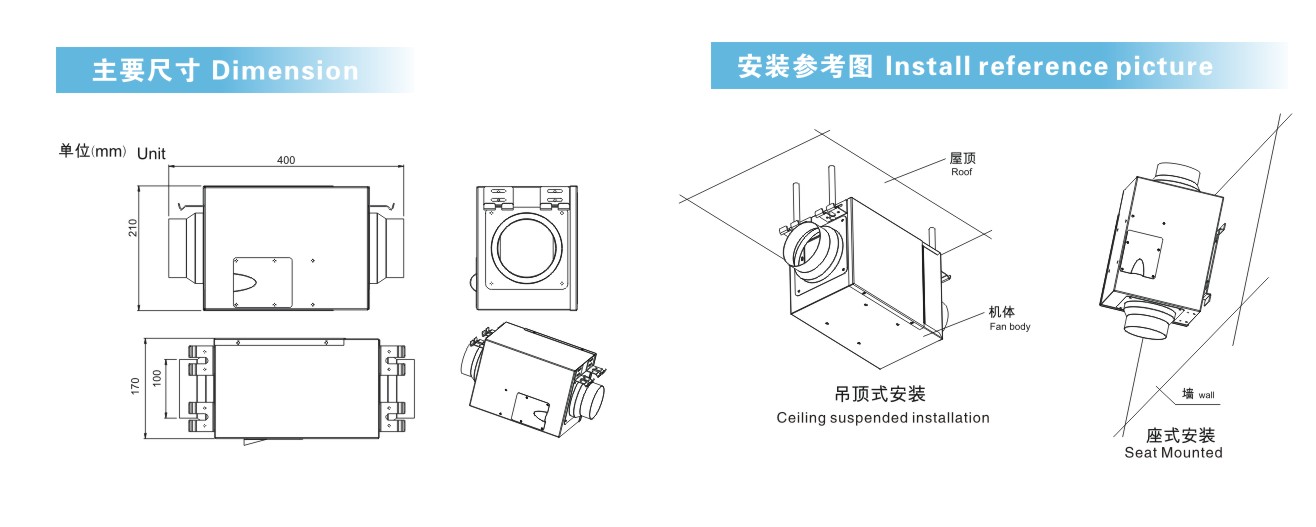 主要尺寸 Dimension

单位(mm) Unit

400

210

170

100

安装参考图 Install reference picture

屋顶
Roof

机体
Fan body

吊顶式安装
Ceiling suspended installation

墙 wall

座式安装
Seat Mounted